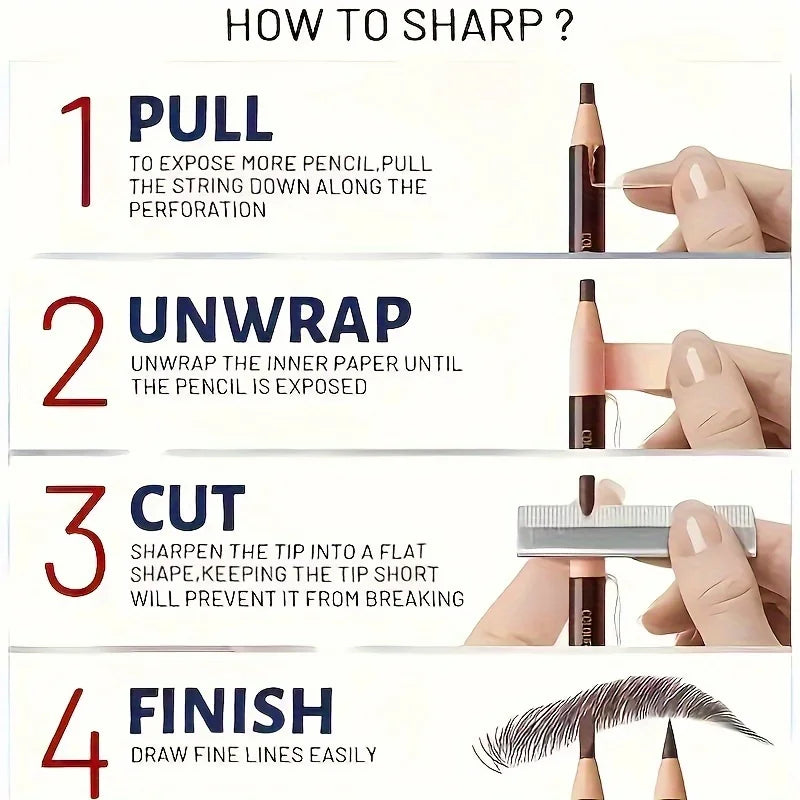 HOW TO SHARP ?

1 PULL
TO EXPOSE MORE PENCIL,PULL THE STRING DOWN ALONG THE PERFORATION

2 UNWRAP
UNWRAP THE INNER PAPER UNTIL THE PENCIL IS EXPOSED

3 CUT
SHARPEN THE TIP INTO A FLAT SHAPE,KEEPING THE TIP SHORT WILL PREVENT IT FROM BREAKING

4 FINISH
DRAW FINE LINES EASILY